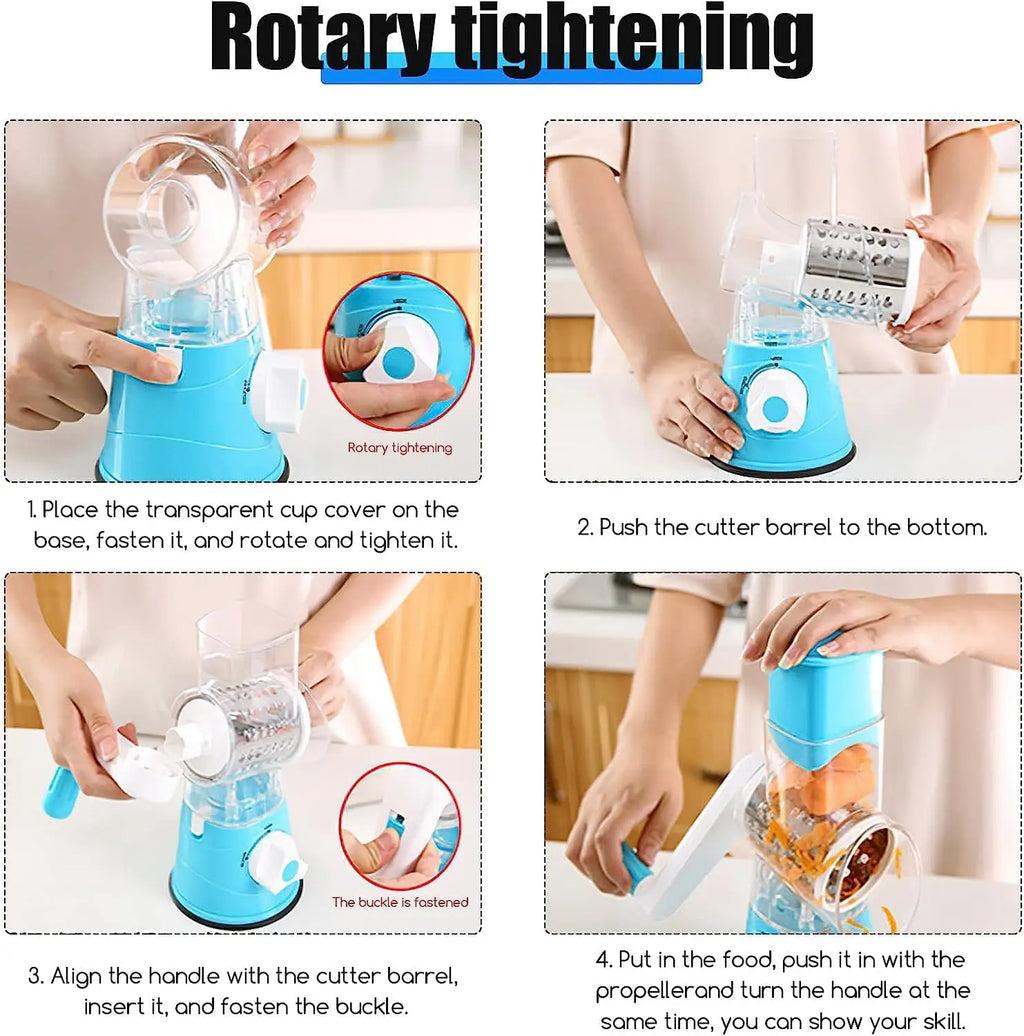 Rotary tightening

Rotary tightening

1. Place the transparent cup cover on the base, fasten it, and rotate and tighten it.

2. Push the cutter barrel to the bottom.

The buckle is fastened

3. Align the handle with the cutter barrel, insert it, and fasten the buckle.

4. Put in the food, push it in with the propellerand turn the handle at the same time, you can show your skill.