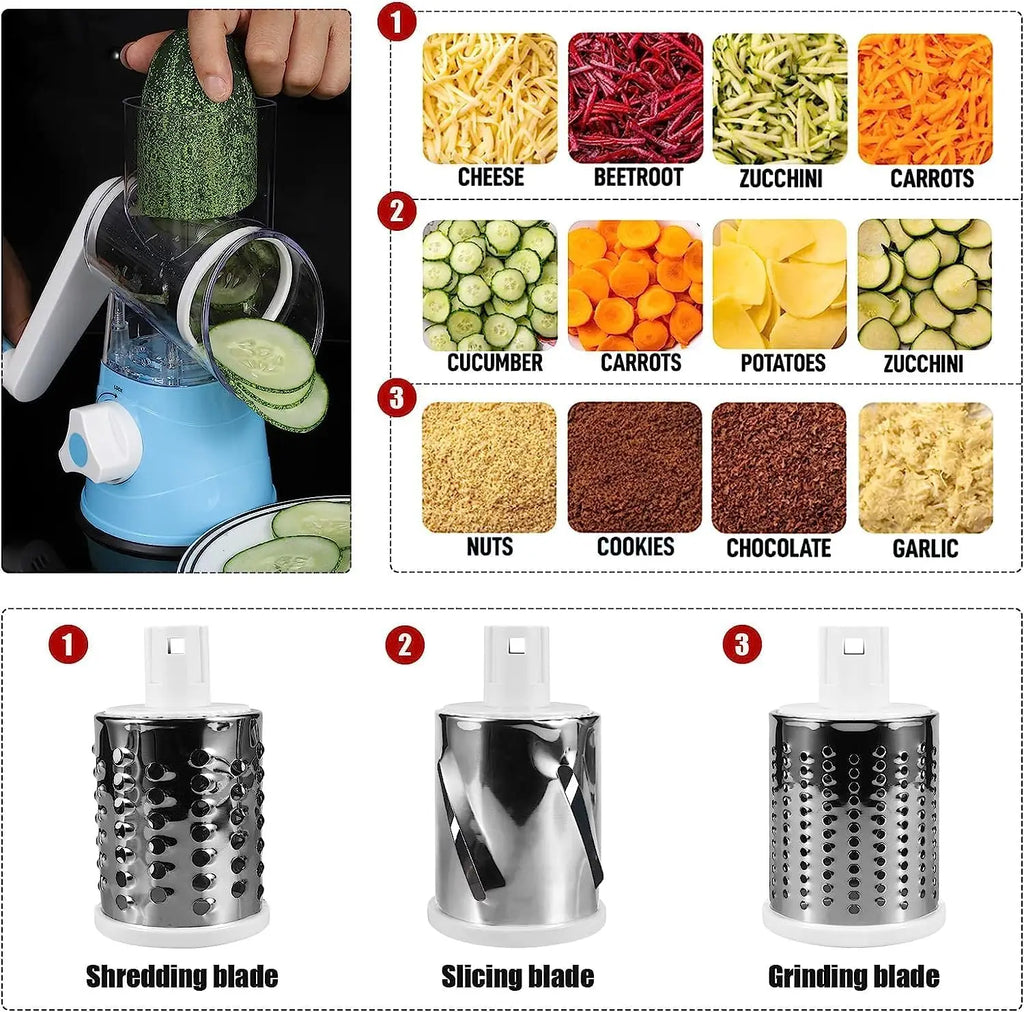 1
CHEESE
BEETROOT
ZUCCHINI
CARROTS

2
CUCUMBER
CARROTS
POTATOES
ZUCCHINI

3
NUTS
COOKIES
CHOCOLATE
GARLIC

1
Shredding blade

2
Slicing blade

3
Grinding blade