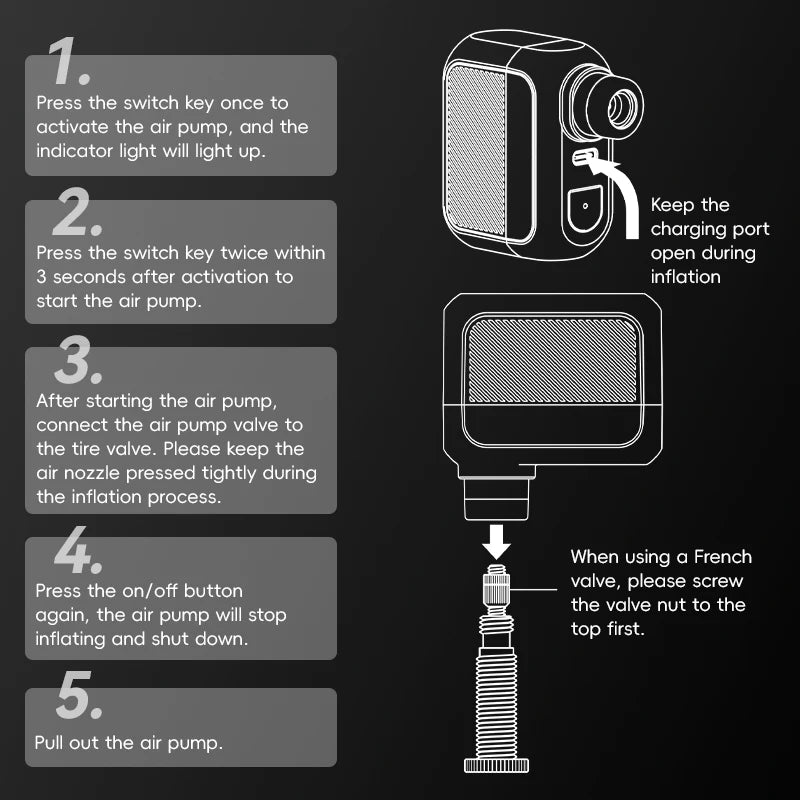 1.
Press the switch key once to activate the air pump, and the indicator light will light up.

2.
Press the switch key twice within 3 seconds after activation to start the air pump.

3.
After starting the air pump, connect the air pump valve to the tire valve. Please keep the air nozzle pressed tightly during the inflation process.

4.
Press the on/off button again, the air pump will stop inflating and shut down.

5.
Pull out the air pump.

Keep the charging port open during inflation

When using a French valve, please screw the valve nut to the top first.